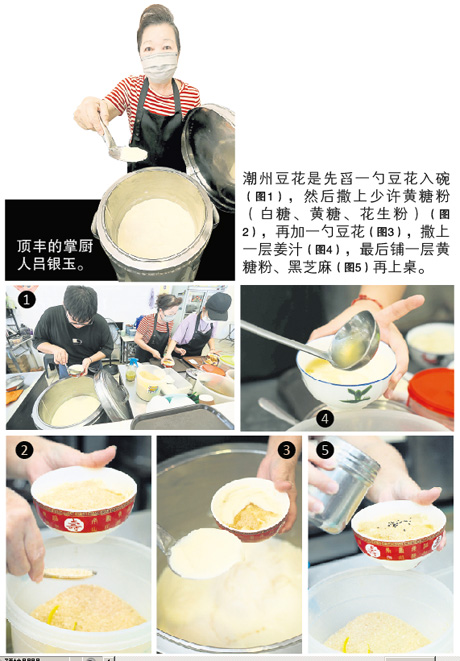 顶丰的掌厨人吕银玉。

潮州豆花是先舀一勺豆花入碗（图1），然后撒上少许黄糖粉（白糖、黄糖、花生粉）（图2），再加一勺豆花（图3），撒上一层姜汁（图4），最后铺一层黄糖粉、黑芝麻（图5）再上桌。

1

4

2

3

5