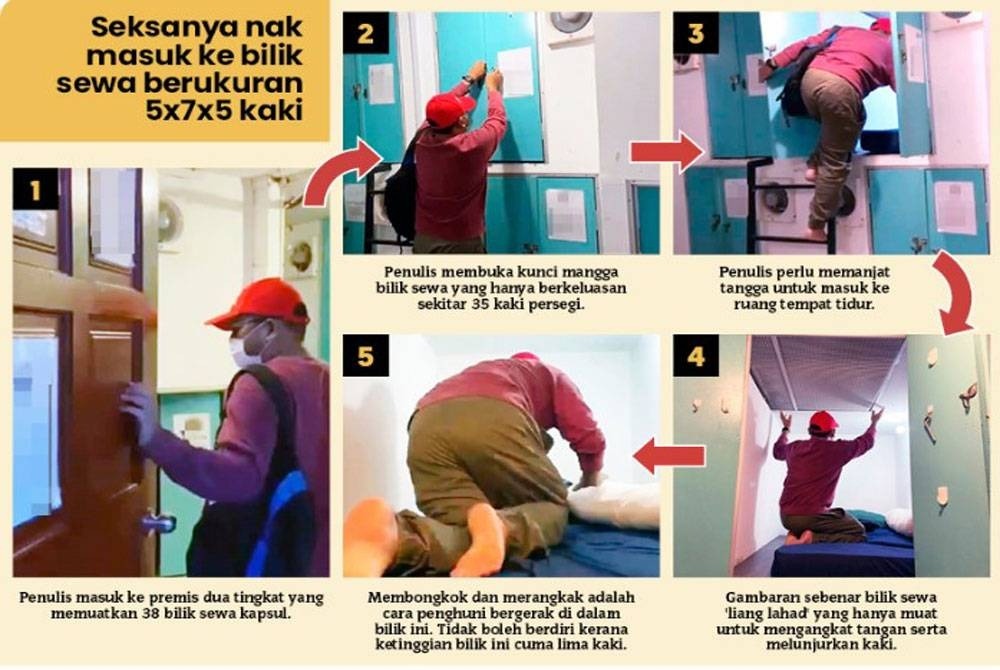 Seksanya nak masuk ke bilik sewa berukuran 5x7x5 kaki

1

Penulis masuk ke premis dua tingkat yang memuatkan 38 bilik sewa kapsul.

2

Penulis membuka kunci mangga bilik sewa yang hanya berkeluasan sekitar 35 kaki persegi.

3

Penulis perlu memanjat tangga untuk masuk ke ruang tempat tidur.

4

Gambaran sebenar bilik sewa 'liang lahad' yang hanya muat untuk mengangkat tangan serta melunjurkan kaki.

5

Membongkok dan merangkak adalah cara penghuni bergerak di dalam bilik ini. Tidak boleh berdiri kerana ketinggian bilik ini cuma lima kaki.