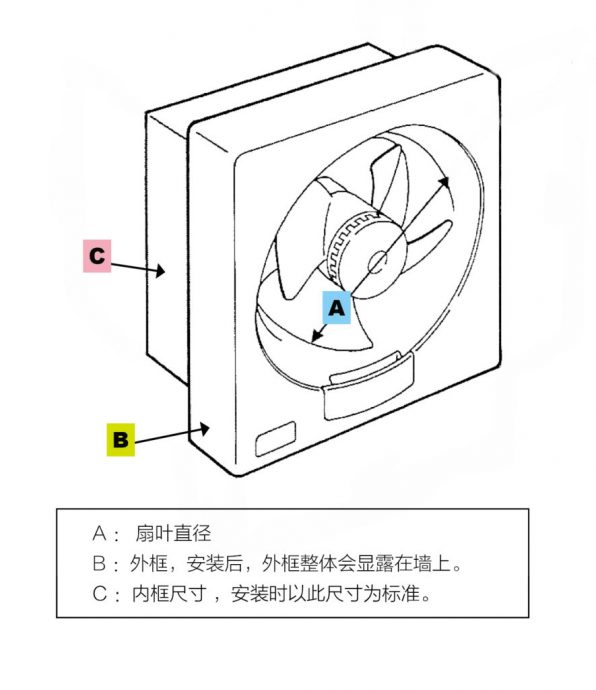 C

A

B

A： 扇叶直径
B：外框，安装后，外框整体会显露在墙上。
C：内框尺寸，安装时以此尺寸为标准。